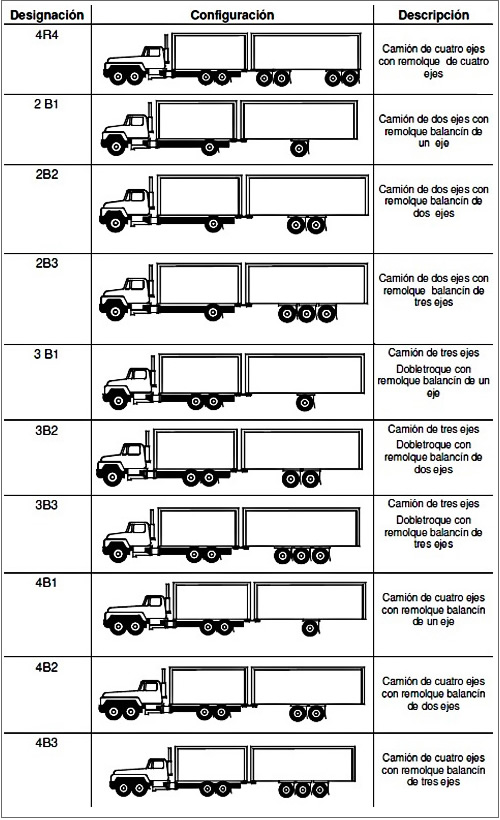 | Designación | Configuración | Descripción |
|---|---|---|
| 4R4 | | Camión de cuatro ejes con remolque de cuatro ejes |
| 2 B1 | | Camión de dos ejes con remolque balancín de un eje |
| 2B2 | | Camión de dos ejes con remolque balancín de dos ejes |
| 2B3 | | Camión de dos ejes con remolque balancín de tres ejes |
| 3 B1 | | Camión de tres ejes Dobletroque con remolque balancín de un eje |
| 3B2 | | Camión de tres ejes Dobletroque con remolque balancín de dos ejes |
| 3B3 | | Camión de tres ejes Dobletroque con remolque balancín de tres ejes |
| 4B1 | | Camión de cuatro ejes con remolque balancín de un eje |
| 4B2 | | Camión de cuatro ejes con remolque balancín de dos ejes |
| 4B3 | | Camión de cuatro ejes con remolque balancín de tres ejes |